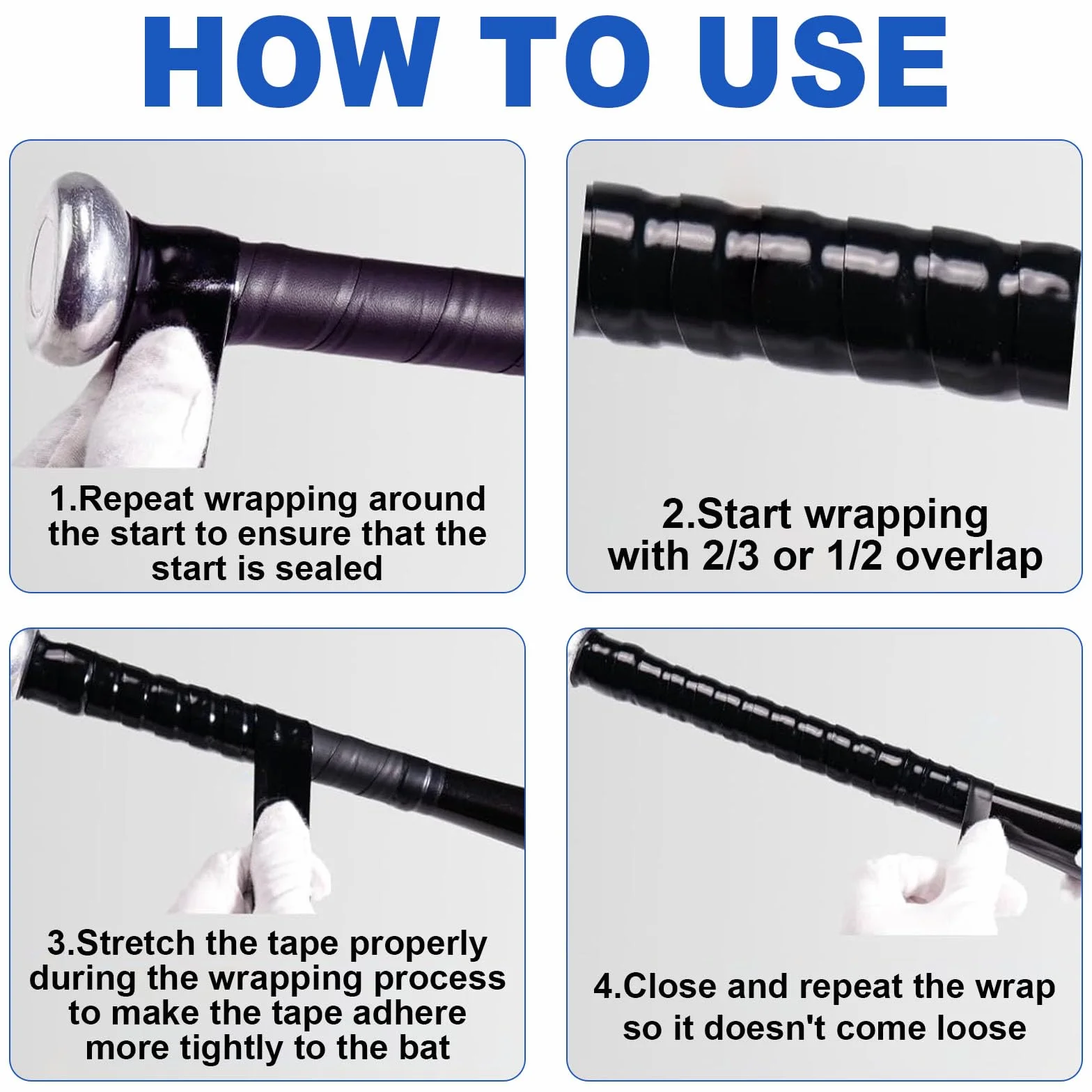 HOW TO USE

1.Repeat wrapping around the start to ensure that the start is sealed

2.Start wrapping with 2/3 or 1/2 overlap

3.Stretch the tape properly during the wrapping process to make the tape adhere more tightly to the bat

4.Close and repeat the wrap so it doesn't come loose